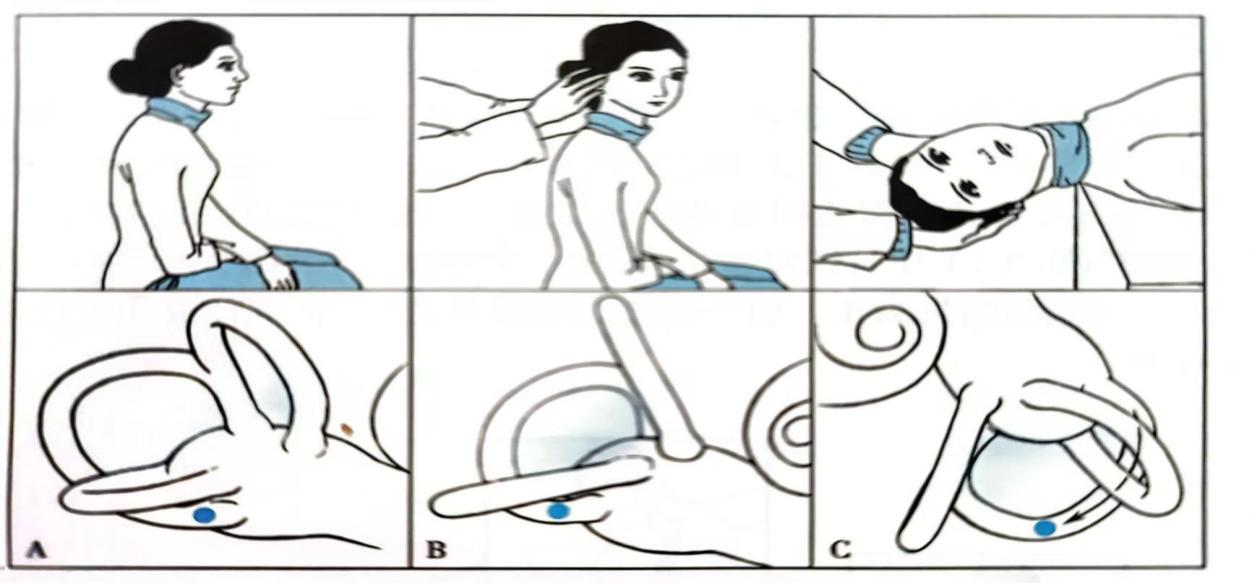 A

B

C